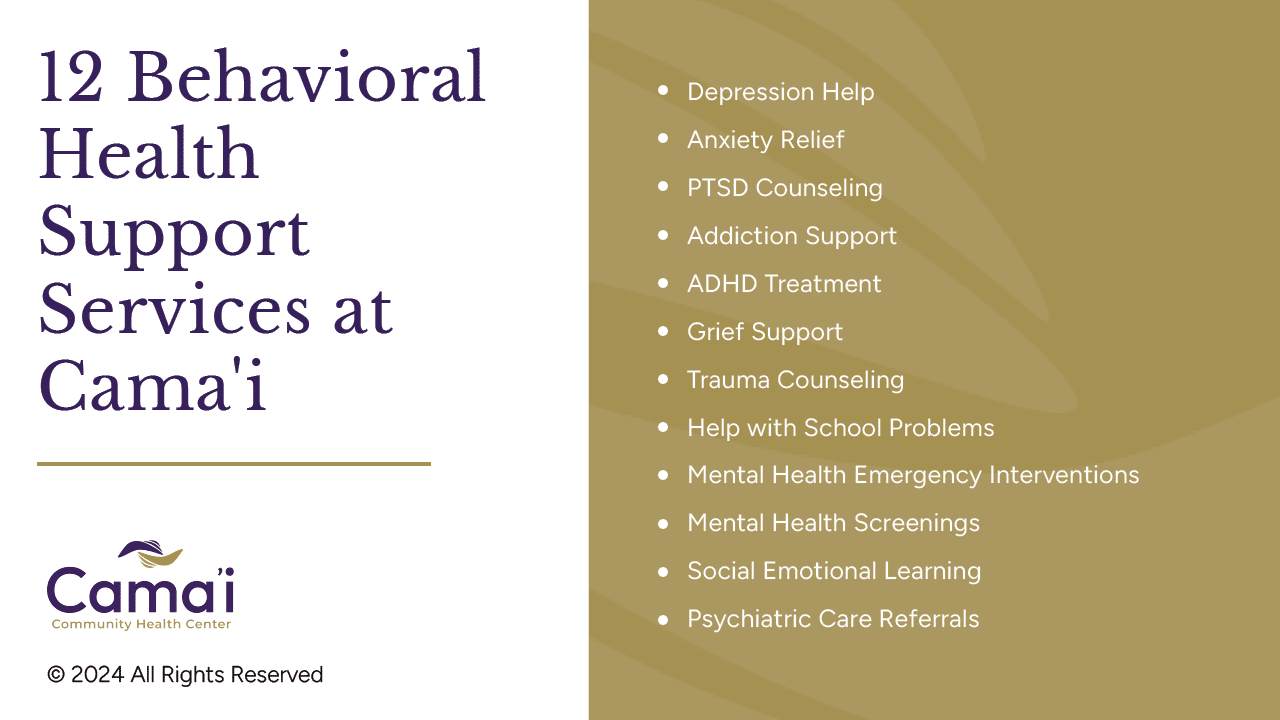 12 Behavioral Health Support Services at Cama'i

Cama'i
Community Health Center

© 2024 All Rights Reserved

- Depression Help
- Anxiety Relief
- PTSD Counseling
- Addiction Support
- ADHD Treatment
- Grief Support
- Trauma Counseling
- Help with School Problems
- Mental Health Emergency Interventions
- Mental Health Screenings
- Social Emotional Learning
- Psychiatric Care Referrals