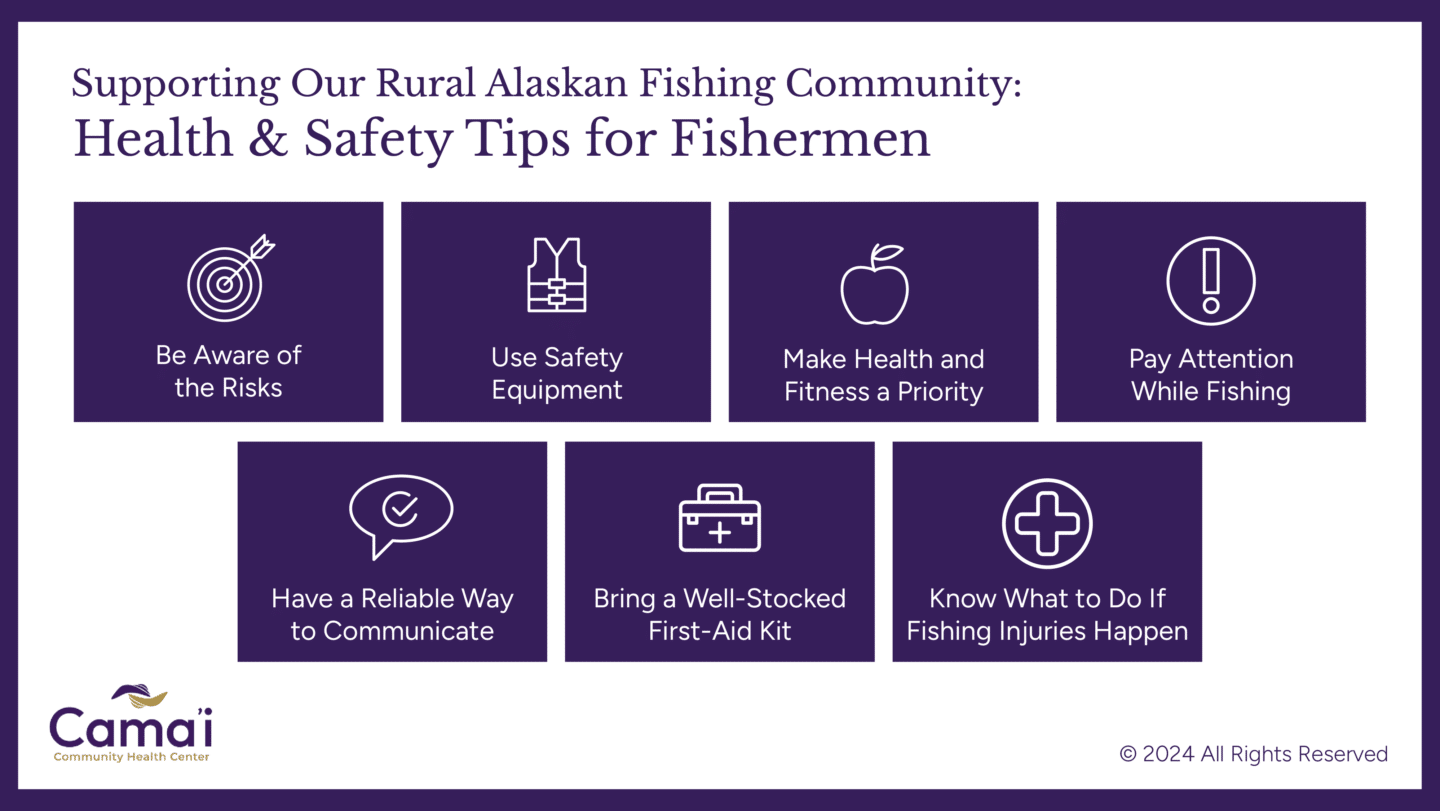 Supporting Our Rural Alaskan Fishing Community:
Health & Safety Tips for Fishermen

Be Aware of the Risks

Use Safety Equipment

Make Health and Fitness a Priority

Pay Attention While Fishing

Have a Reliable Way to Communicate

Bring a Well-Stocked First-Aid Kit

Know What to Do If Fishing Injuries Happen

Cama'i
Community Health Center

© 2024 All Rights Reserved