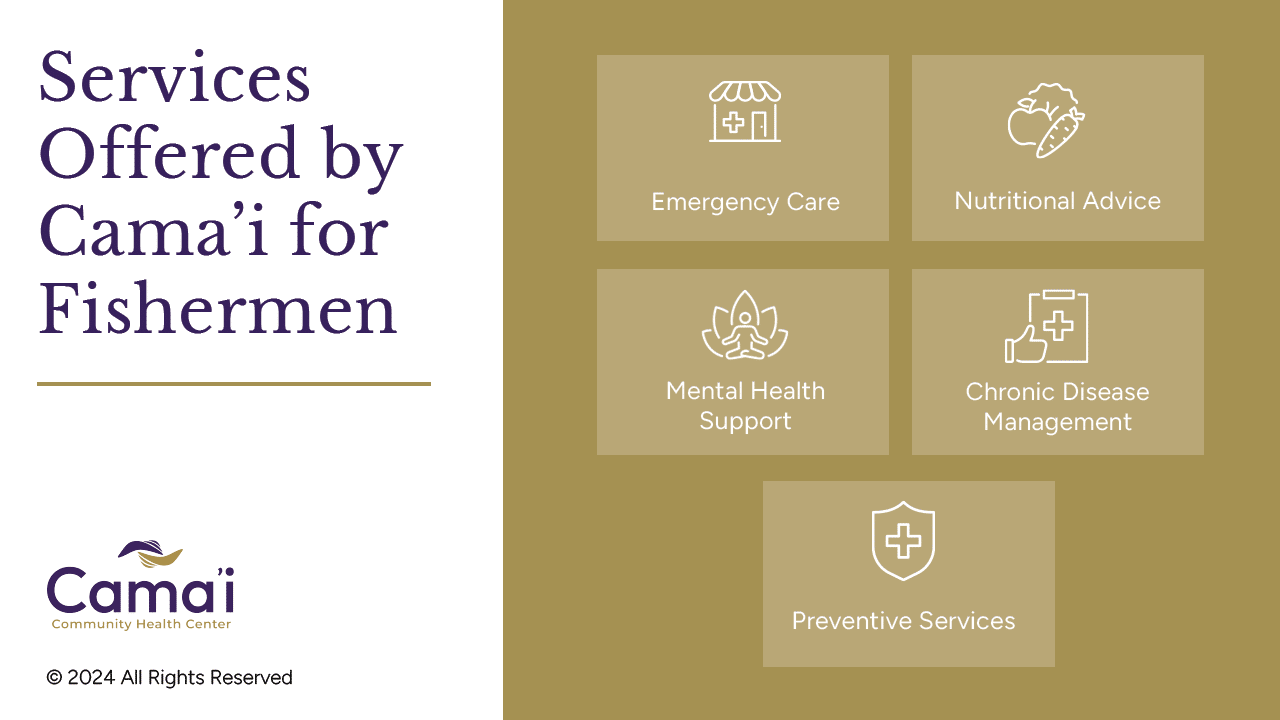 Services Offered by Cama'i for Fishermen

Cama'i
Community Health Center

© 2024 All Rights Reserved

Emergency Care

Nutritional Advice

Mental Health Support

Chronic Disease Management

Preventive Services