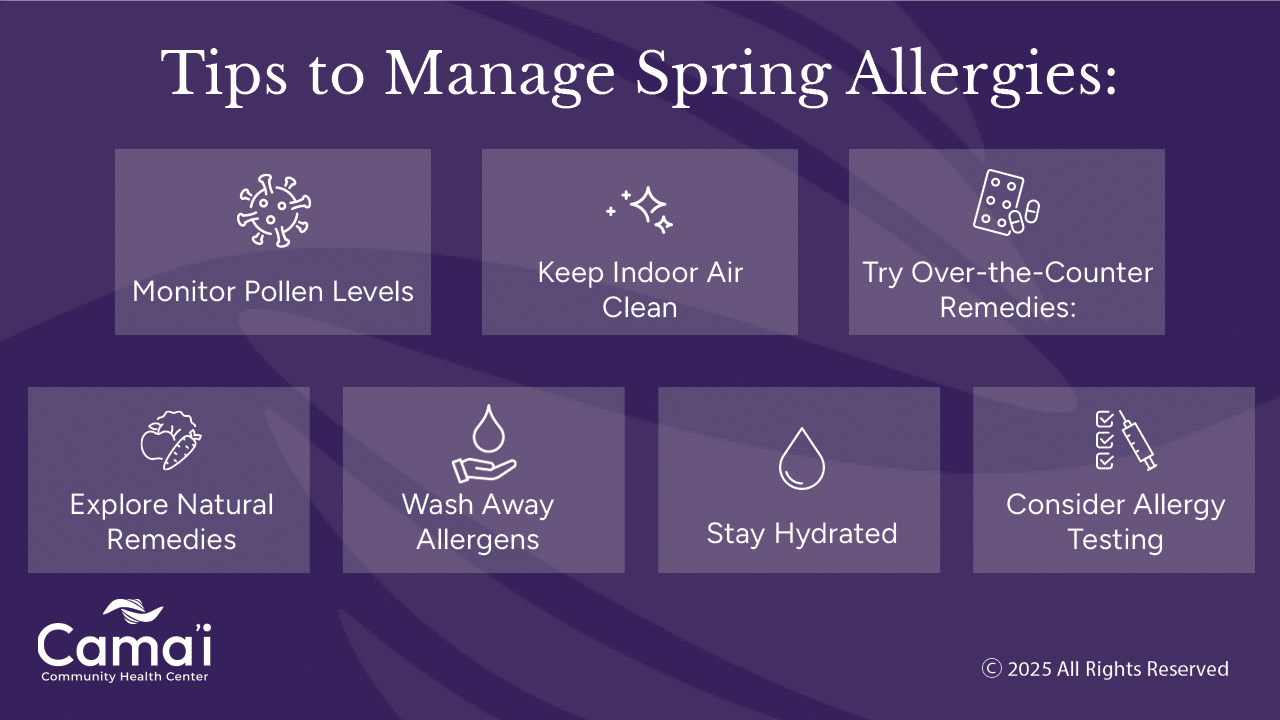 Tips to Manage Spring Allergies:

Monitor Pollen Levels

Keep Indoor Air Clean

Try Over-the-Counter Remedies:

Explore Natural Remedies

Wash Away Allergens

Stay Hydrated

Consider Allergy Testing

Cama'i
Community Health Center

© 2025 All Rights Reserved