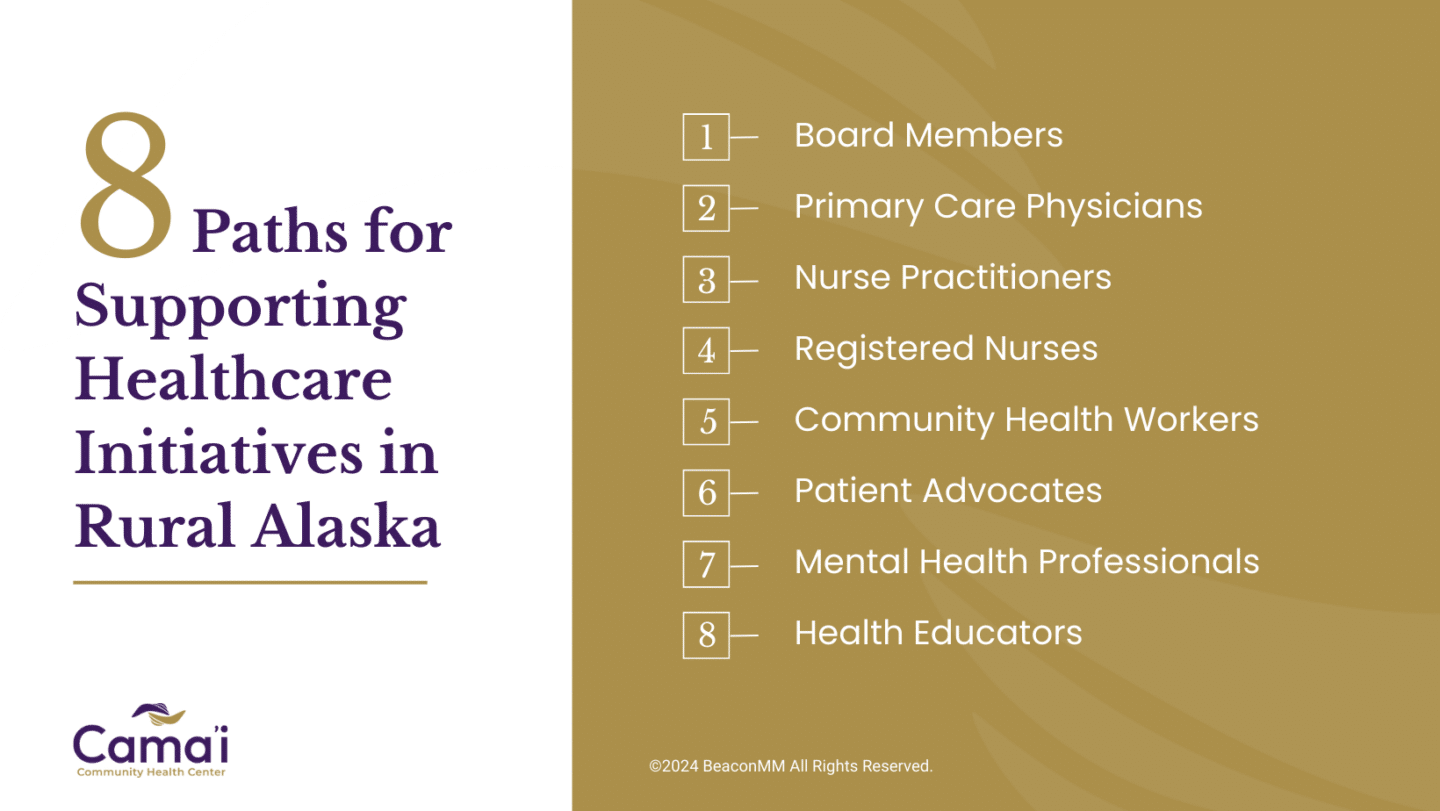 8 Paths for Supporting Healthcare Initiatives in Rural Alaska

Cama'i
Community Health Center

1 Board Members
2 Primary Care Physicians
3 Nurse Practitioners
4 Registered Nurses
5 Community Health Workers
6 Patient Advocates
7 Mental Health Professionals
8 Health Educators

©2024 BeaconMM All Rights Reserved.