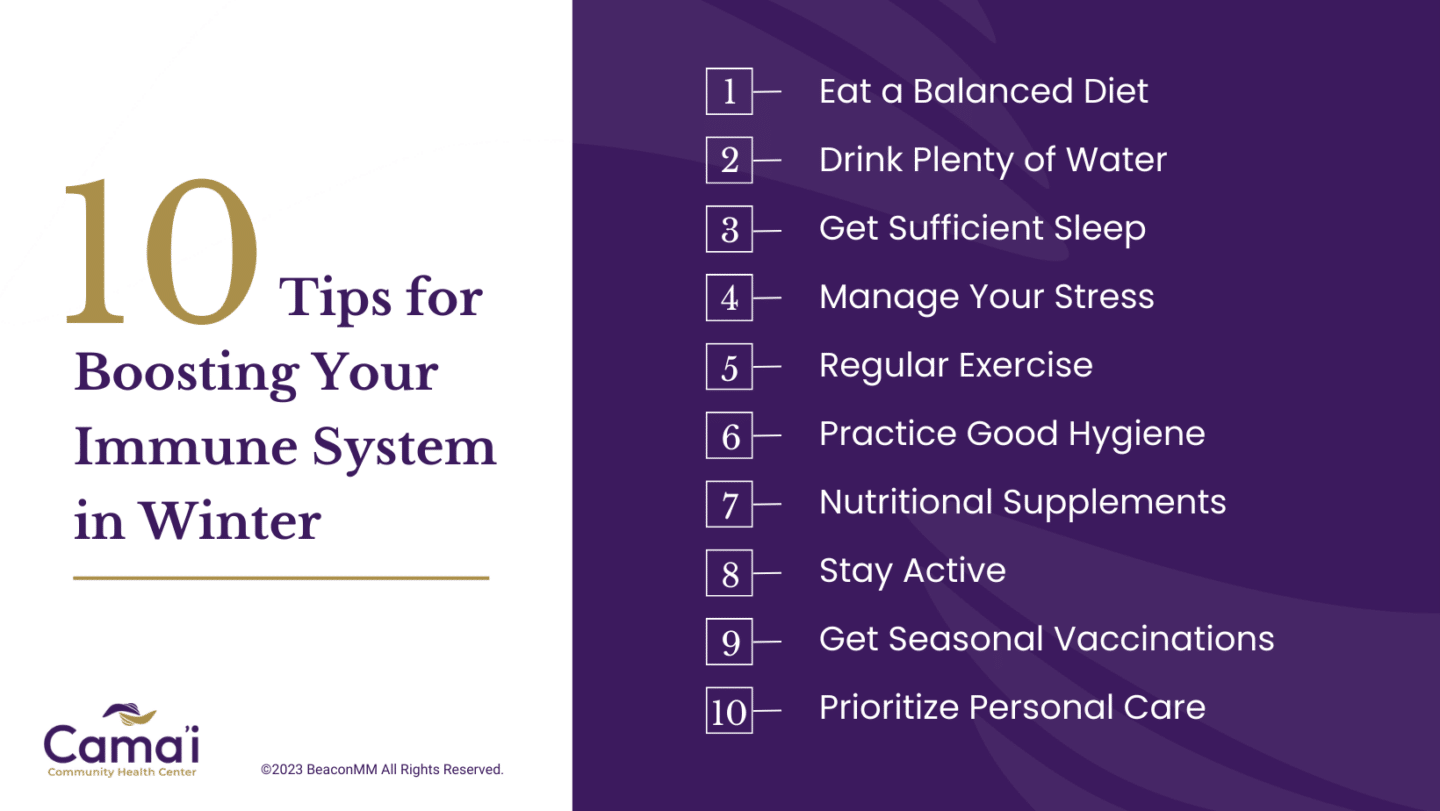 10 Tips for Boosting Your Immune System in Winter

Cama'i
Community Health Center

©2023 BeaconMM All Rights Reserved.

1 Eat a Balanced Diet
2 Drink Plenty of Water
3 Get Sufficient Sleep
4 Manage Your Stress
5 Regular Exercise
6 Practice Good Hygiene
7 Nutritional Supplements
8 Stay Active
9 Get Seasonal Vaccinations
10 Prioritize Personal Care